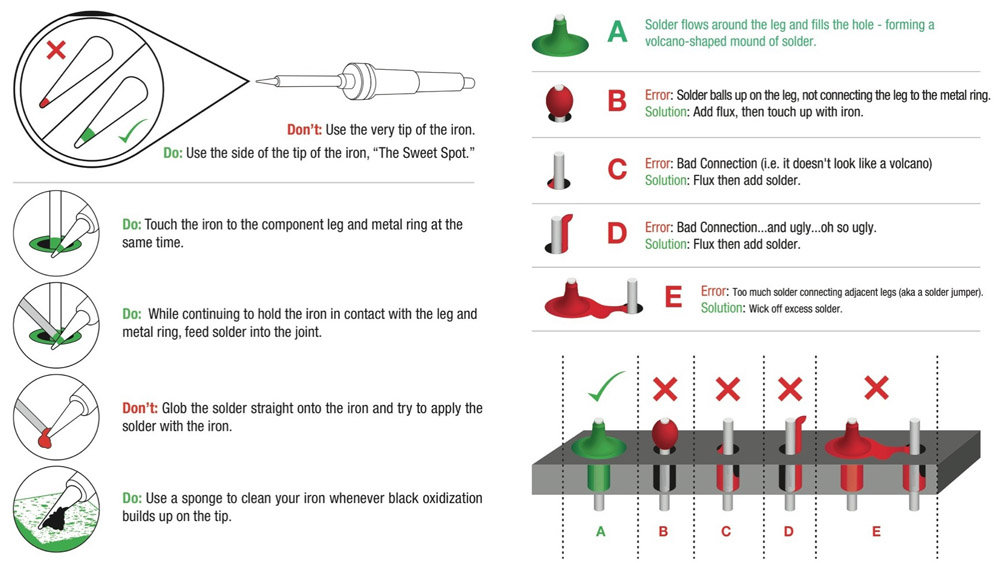 Don't: Use the very tip of the iron.
Do: Use the side of the tip of the iron, "The Sweet Spot."

Do: Touch the iron to the component leg and metal ring at the same time.

Do: While continuing to hold the iron in contact with the leg and metal ring, feed solder into the joint.

Don't: Glob the solder straight onto the iron and try to apply the solder with the iron.

Do: Use a sponge to clean your iron whenever black oxidization builds up on the tip.

A Solder flows around the leg and fills the hole - forming a volcano-shaped mound of solder.

B Error: Solder balls up on the leg, not connecting the leg to the metal ring.
Solution: Add flux, then touch up with iron.

C Error: Bad Connection (i.e. it doesn't look like a volcano)
Solution: Flux then add solder.

D Error: Bad Connection...and ugly...oh so ugly.
Solution: Flux then add solder.

E Error: Too much solder connecting adjacent legs (aka a solder jumper).
Solution: Wick off excess solder.

A B C D E